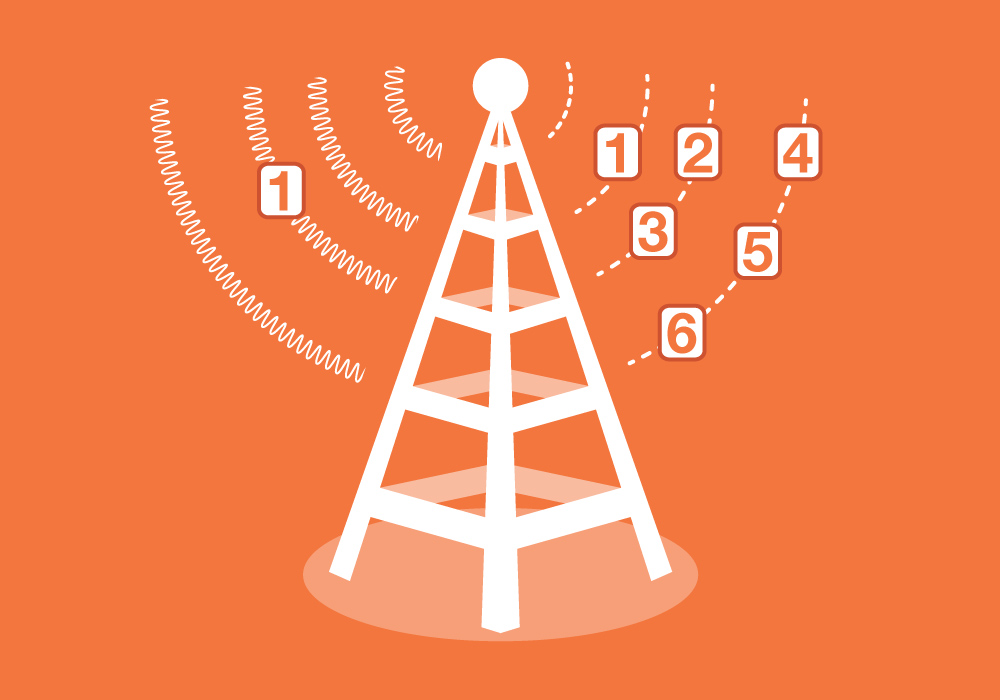 1
1
2
4
3
5
6