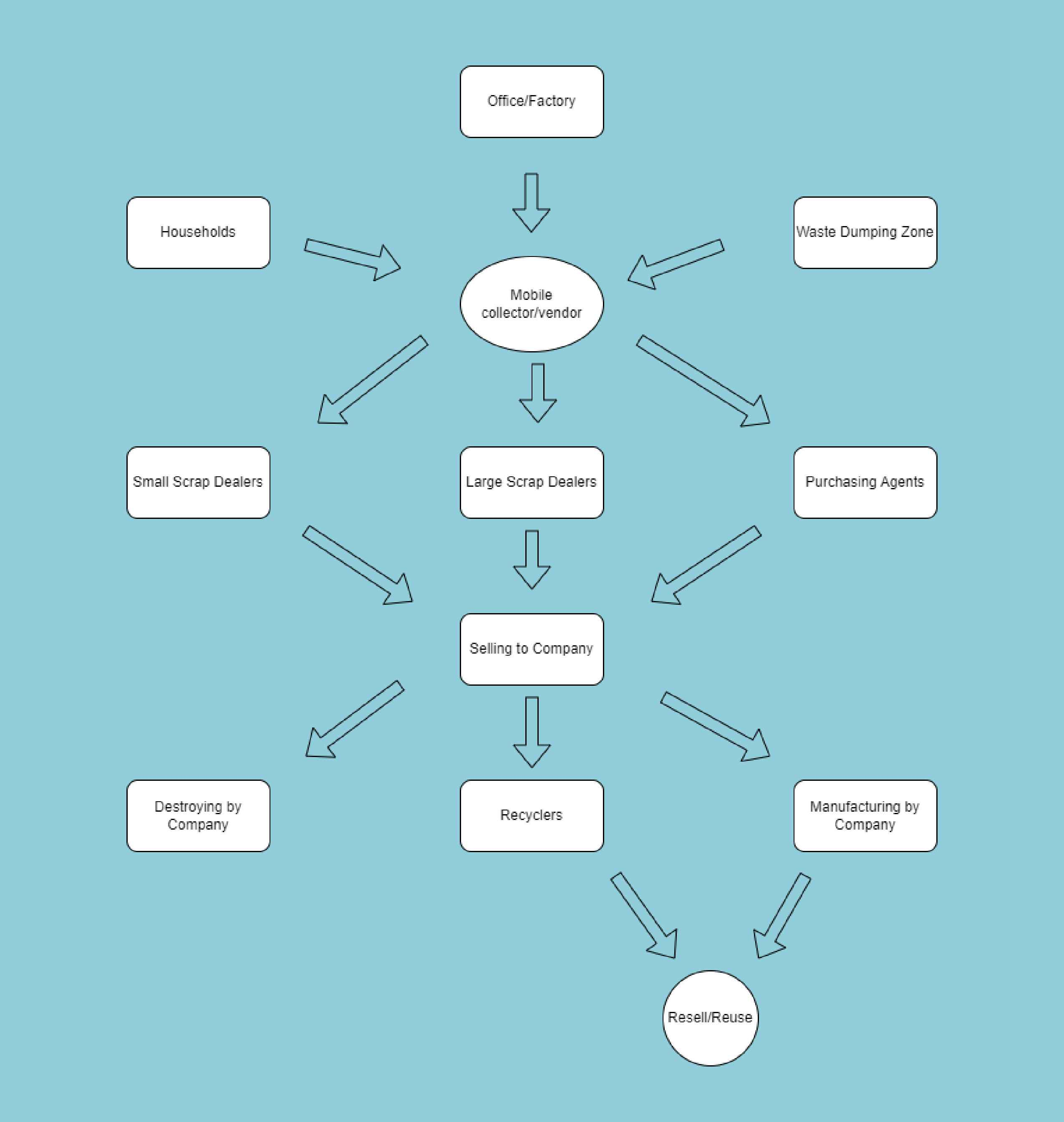 Office/Factory

Households

Waste Dumping Zone

Mobile collector/vendor

Small Scrap Dealers

Large Scrap Dealers

Purchasing Agents

Selling to Company

Destroying by Company

Recyclers

Manufacturing by Company

Resell/Reuse